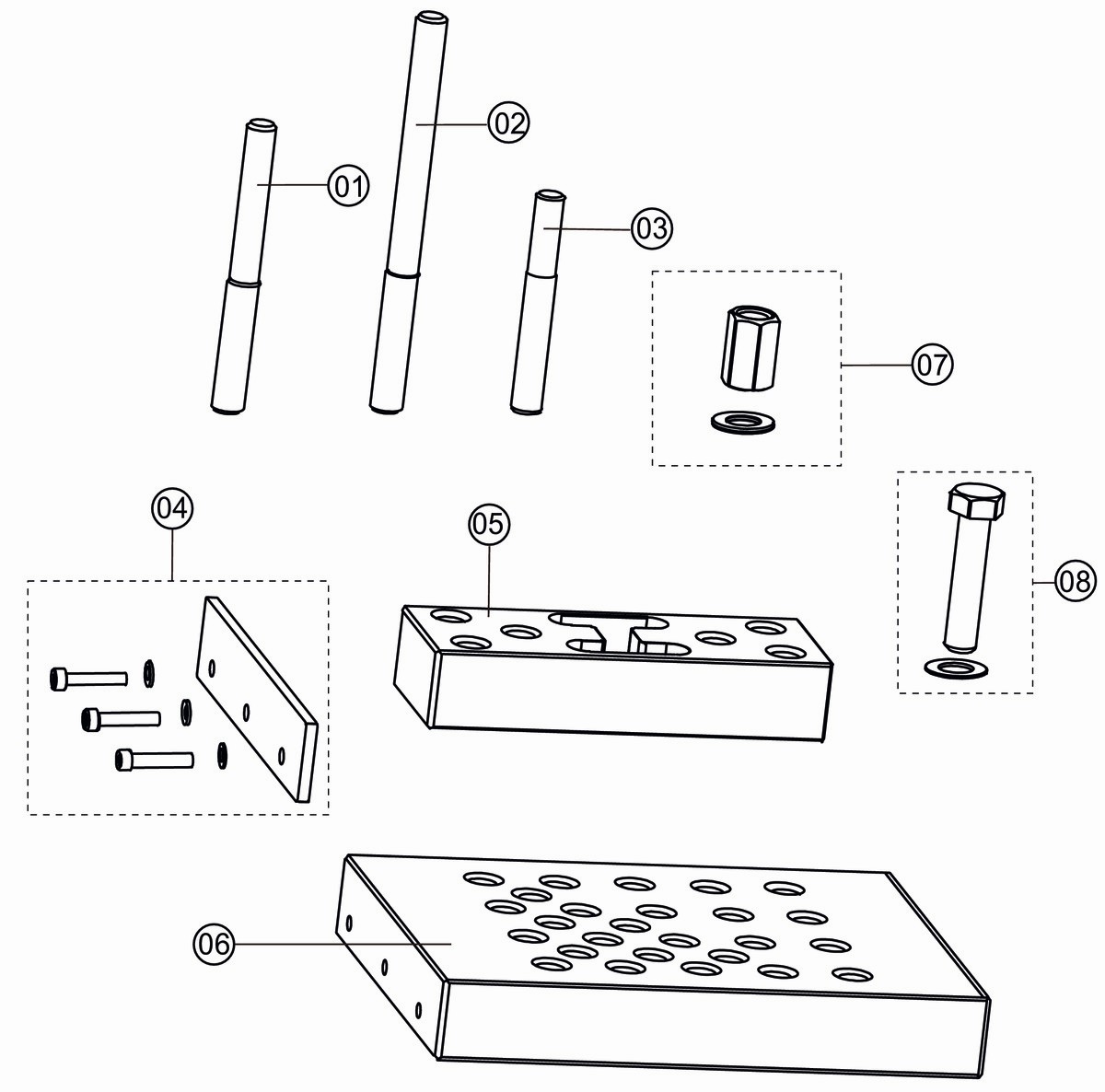 02
01
03
07
04
05
08
06